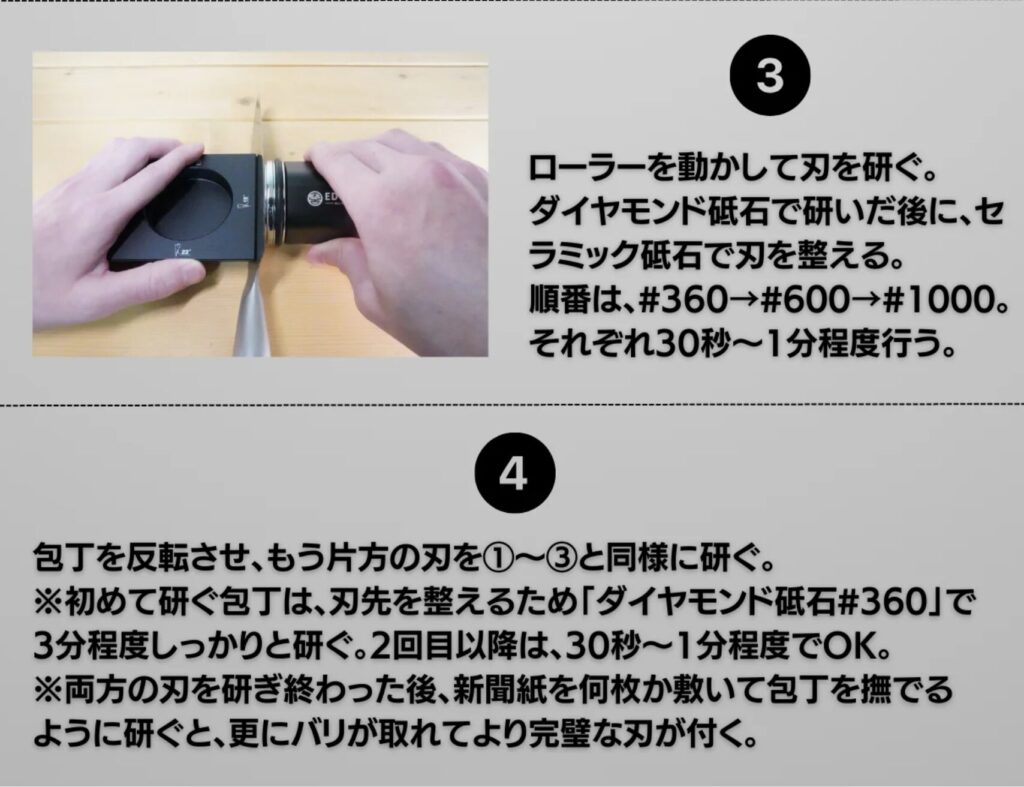 3

ローラーを動かして刃を研ぐ。
ダイヤモンド砥石で研いだ後に、セラミック砥石で刃を整える。
順番は、#360→#600→#1000。
それぞれ30秒〜1分程度行う。

4

包丁を反転させ、もう片方の刃を①〜③と同様に研ぐ。
※初めて研ぐ包丁は、刃先を整えるため「ダイヤモンド砥石#360」で3分程度しっかりと研ぐ。2回目以降は、30秒〜1分程度でOK。
※両方の刃を研ぎ終わった後、新聞紙を何枚か敷いて包丁を撫でるように研ぐと、更にバリが取れてより完璧な刃が付く。