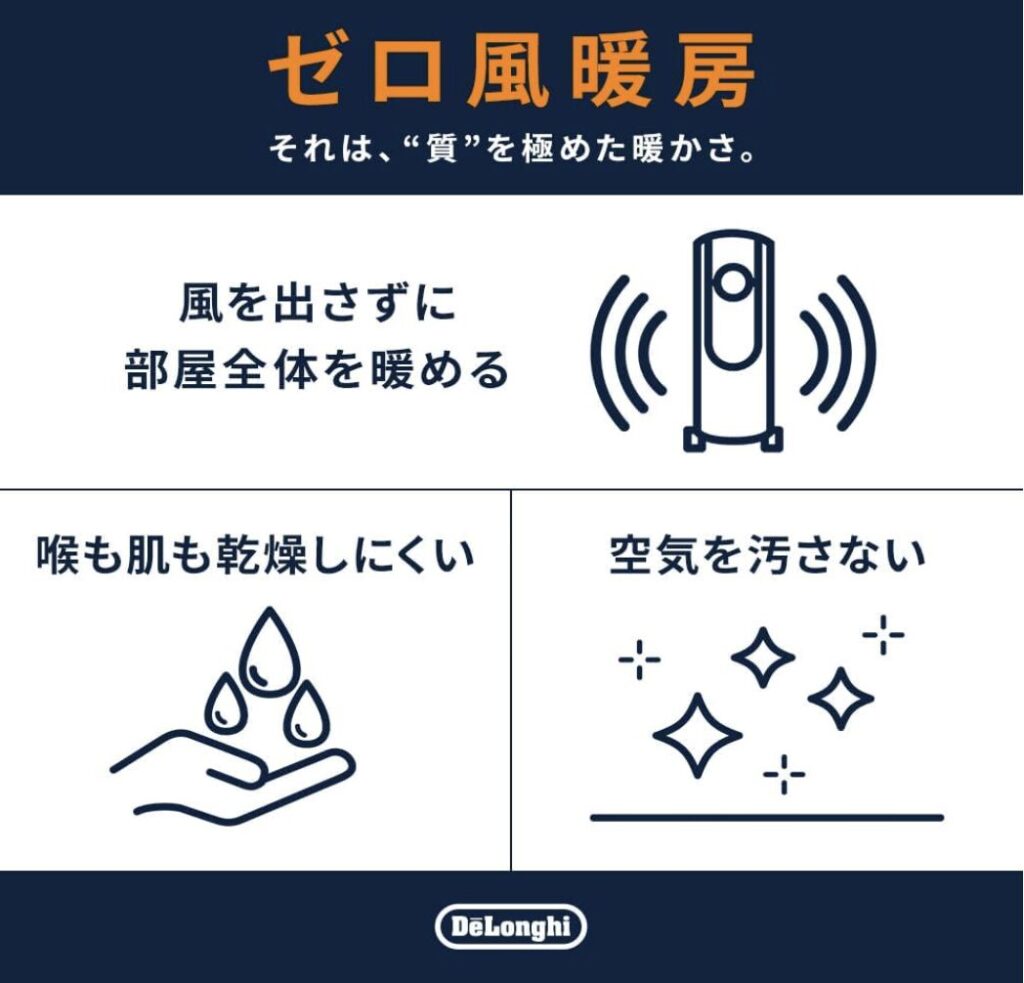 ゼロ風暖房

それは、“質”を極めた暖かさ。

風を出さずに
部屋全体を暖める

喉も肌も乾燥しにくい

空気を汚さない

DēLonghi